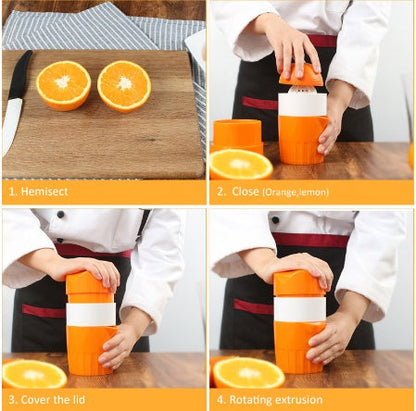 1. Hemisect

2. Close (Orange,lemon)

3. Cover the lid

4. Rotating extrusion